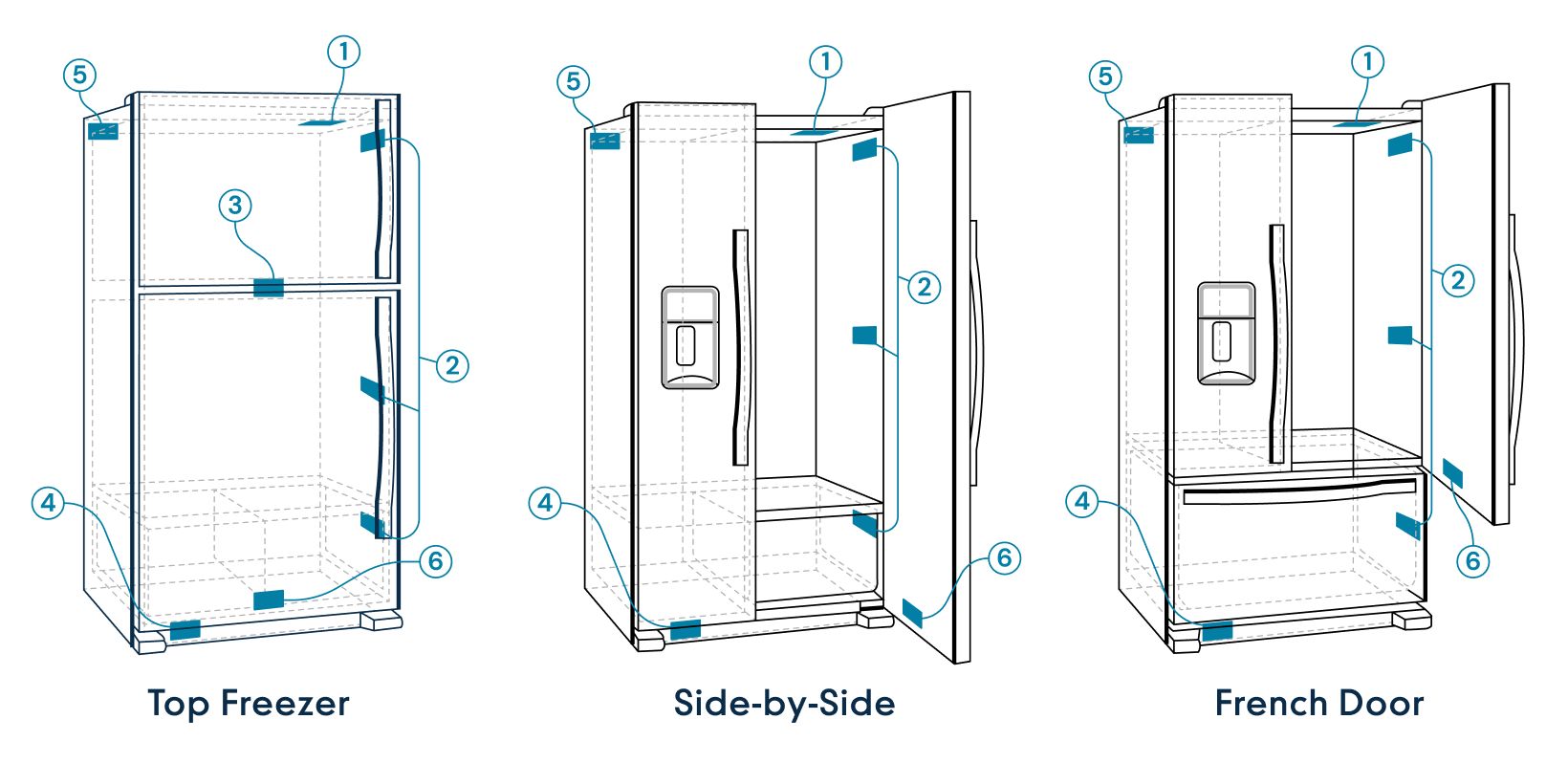 5
1
3
2
4
6
Top Freezer

5
1
2
4
6
Side-by-Side

5
1
2
4
6
French Door